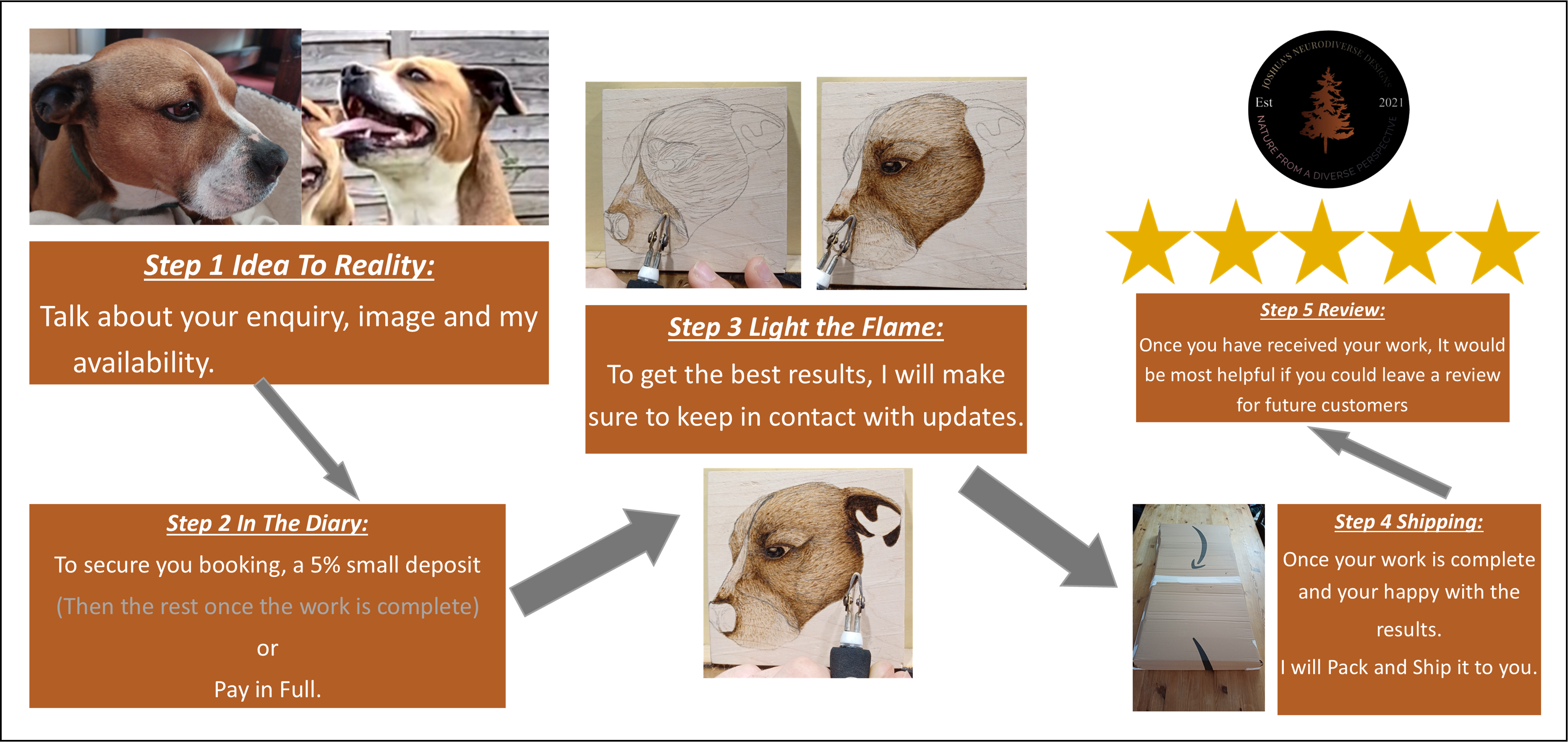 Step 1 Idea To Reality:

Talk about your enquiry, image and my availability.

Step 2 In The Diary:

To secure you booking, a 5% small deposit

(Then the rest once the work is complete)

or

Pay in Full.

Step 3 Light the Flame:

To get the best results, I will make sure to keep in contact with updates.

JOSHUA'S NEURODIVERSE DESIGNS
Est 2021
NATURE FROM A DIVERSE PERSPECTIVE

Step 5 Review:

Once you have received your work, It would be most helpful if you could leave a review for future customers

Step 4 Shipping:

Once your work is complete and your happy with the results.

I will Pack and Ship it to you.